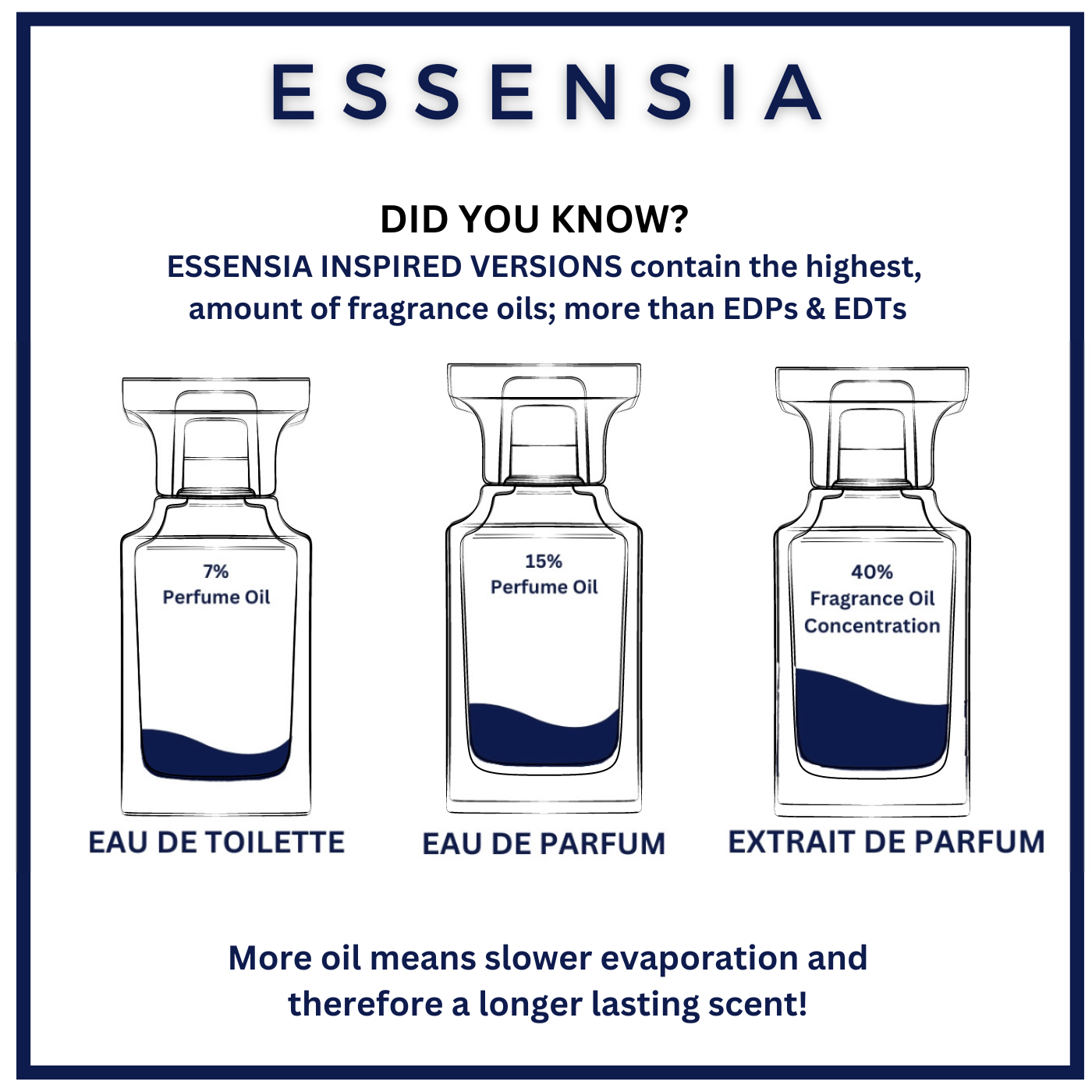 ESSENSIA

DID YOU KNOW?

ESSENSIA INSPIRED VERSIONS contain the highest, amount of fragrance oils; more than EDPs & EDTs

7%
Perfume Oil

EAU DE TOILETTE

15%
Perfume Oil

EAU DE PARFUM

40%
Fragrance Oil
Concentration

EXTRAIT DE PARFUM

More oil means slower evaporation and therefore a longer lasting scent!